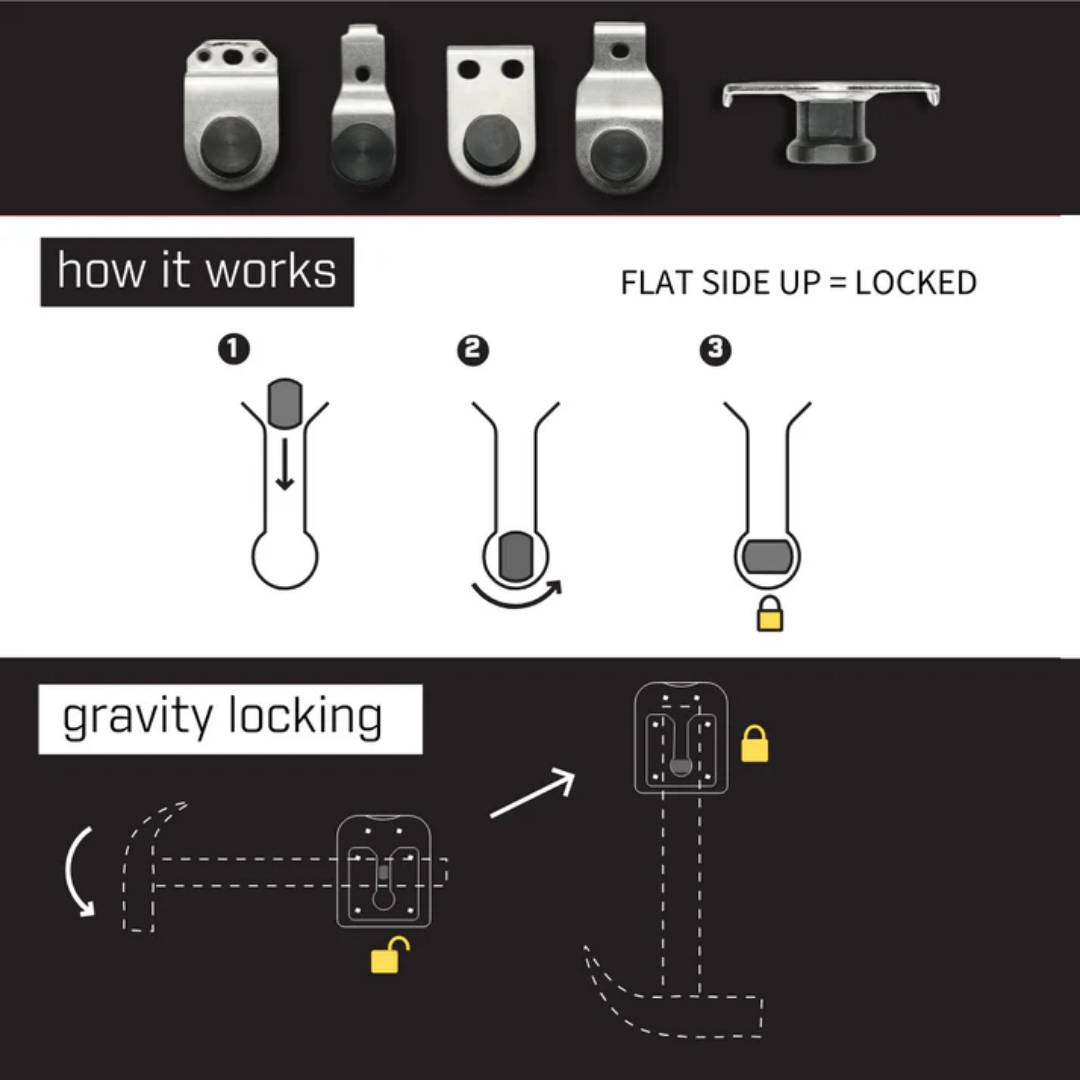 how it works

FLAT SIDE UP = LOCKED

1

2

3

gravity locking